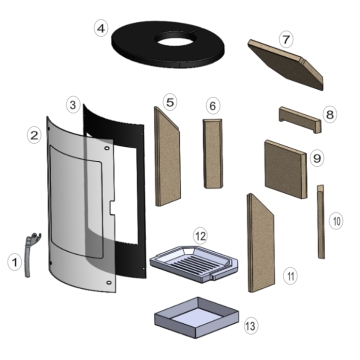 4
7
3
5
6
8
2
9
10
12
1
11
13