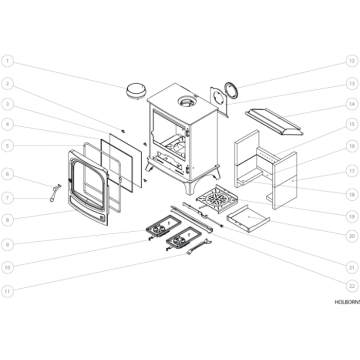 1
2
3
4
5
6
7
8
9
10
11
12
13
14
15
16
17
18
19
20
21
22
HOLBORN5