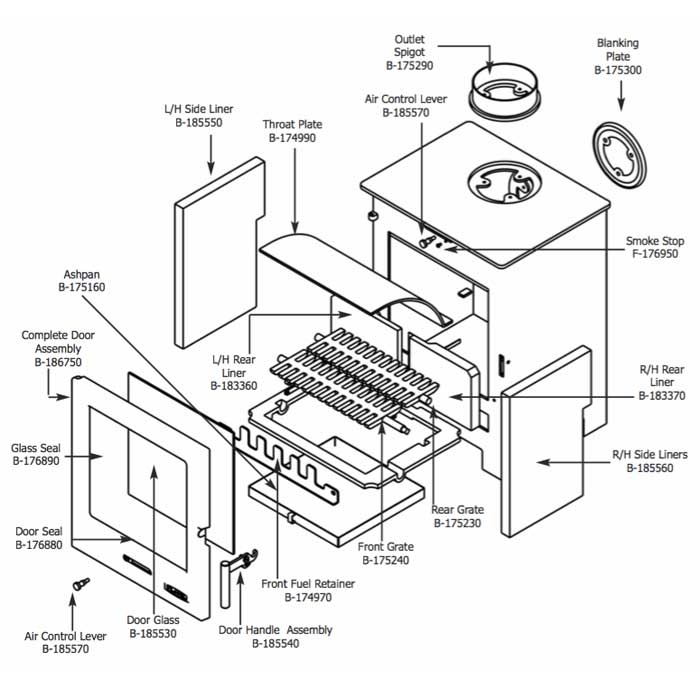 Outlet Spigot
B-175290

Blanking Plate
B-175300

Air Control Lever
B-185570

L/H Side Liner
B-185550

Throat Plate
B-174990

Smoke Stop
F-176950

Ashpan
B-175160

Complete Door Assembly
B-186750

L/H Rear Liner
B-183360

R/H Rear Liner
B-183370

Glass Seal
B-176890

R/H Side Liners
B-185560

Rear Grate
B-175230

Door Seal
B-176880

Front Grate
B-175240

Front Fuel Retainer
B-174970

Door Glass
B-185530

Door Handle Assembly
B-185540

Air Control Lever
B-185570