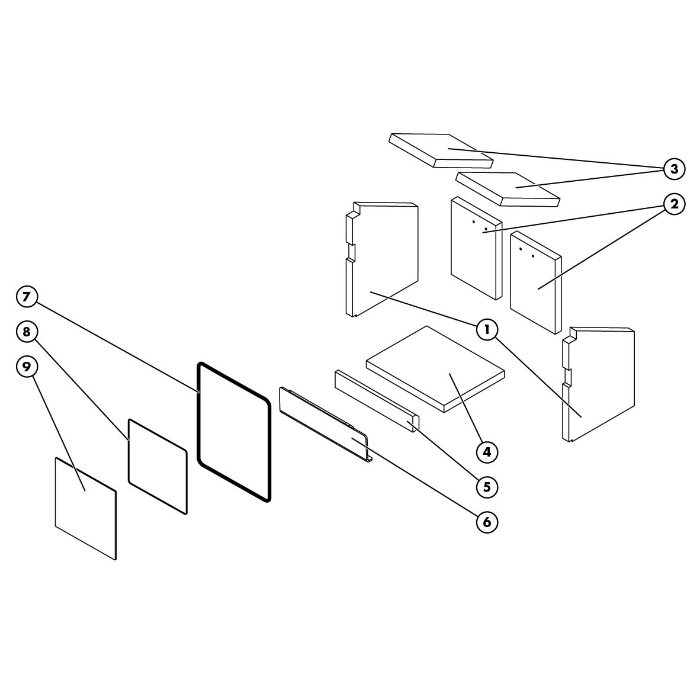 3
2
7
8
9
1
4
5
6