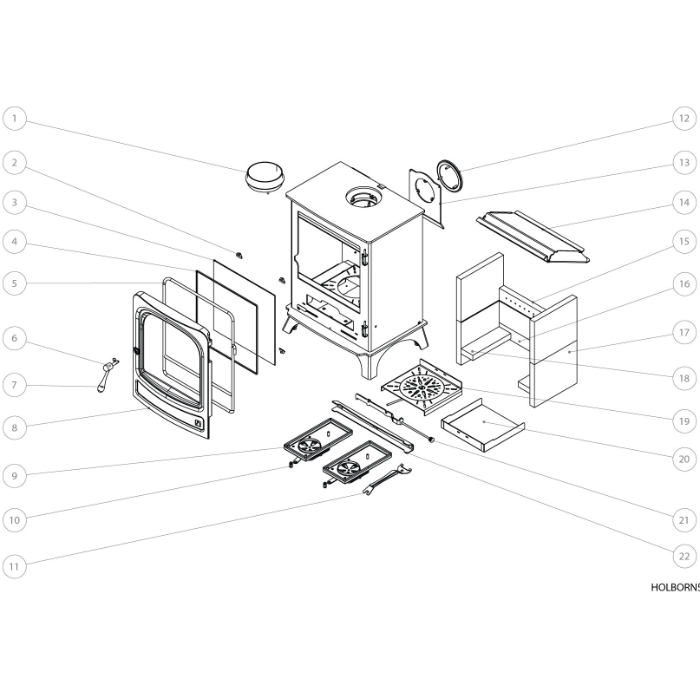 1
2
3
4
5
6
7
8
9
10
11
12
13
14
15
16
17
18
19
20
21
22
HOLBORN5