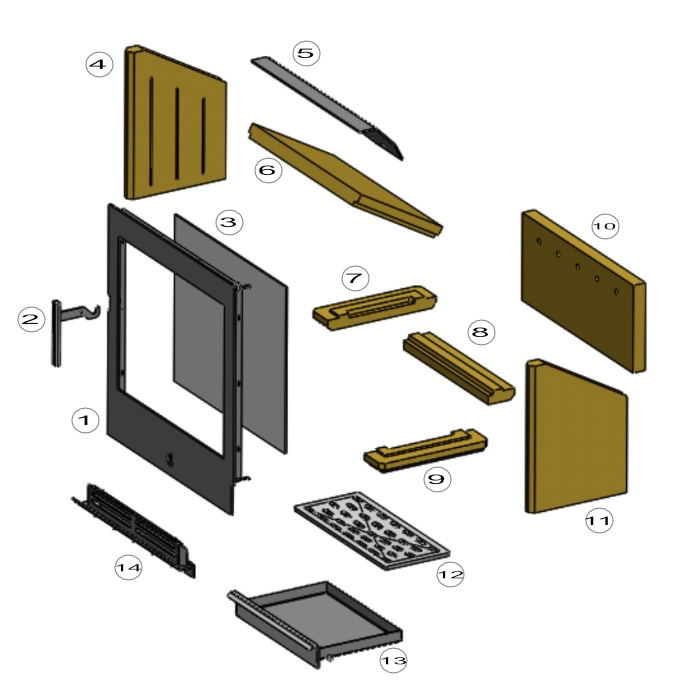 4
5
6
3
10
7
2
8
1
9
11
12
14
13